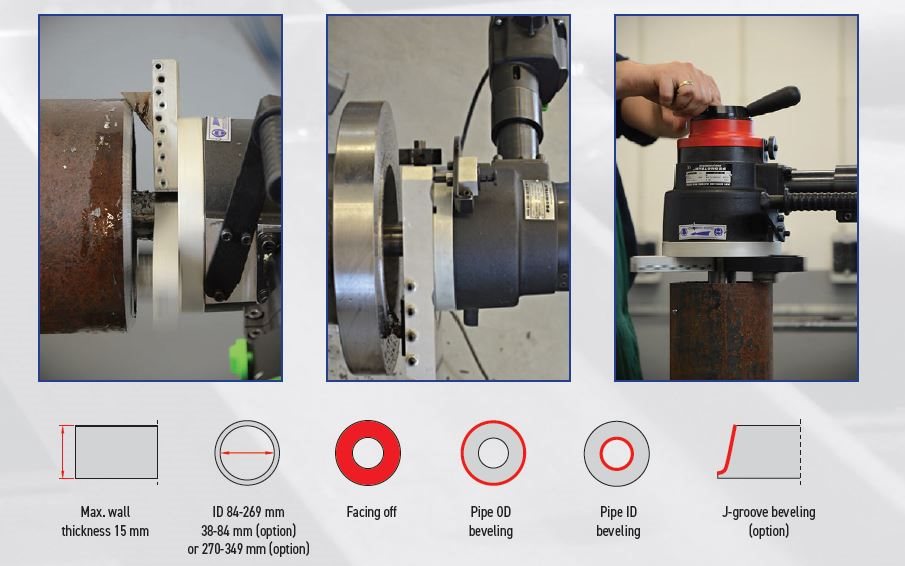 Max. wall thickness 15 mm

ID 84-269 mm
38-84 mm (option)
or 270-349 mm (option)

Facing off

Pipe OD beveling

Pipe ID beveling

J-groove beveling (option)